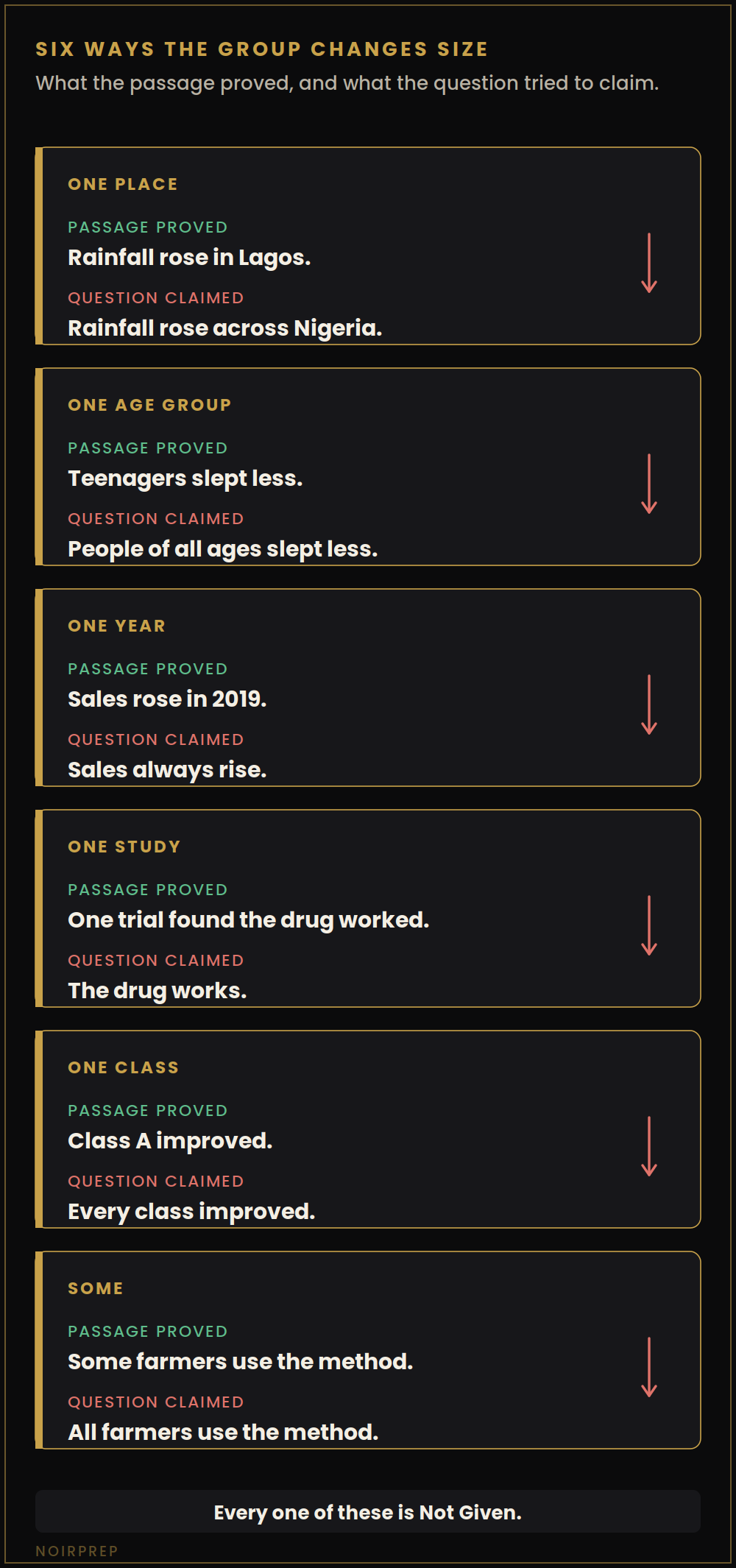 SIX WAYS THE GROUP CHANGES SIZE
What the passage proved, and what the question tried to claim.

ONE PLACE
PASSAGE PROVED
Rainfall rose in Lagos.
QUESTION CLAIMED
Rainfall rose across Nigeria.

ONE AGE GROUP
PASSAGE PROVED
Teenagers slept less.
QUESTION CLAIMED
People of all ages slept less.

ONE YEAR
PASSAGE PROVED
Sales rose in 2019.
QUESTION CLAIMED
Sales always rise.

ONE STUDY
PASSAGE PROVED
One trial found the drug worked.
QUESTION CLAIMED
The drug works.

ONE CLASS
PASSAGE PROVED
Class A improved.
QUESTION CLAIMED
Every class improved.

SOME
PASSAGE PROVED
Some farmers use the method.
QUESTION CLAIMED
All farmers use the method.

Every one of these is Not Given.

NOIRPREP